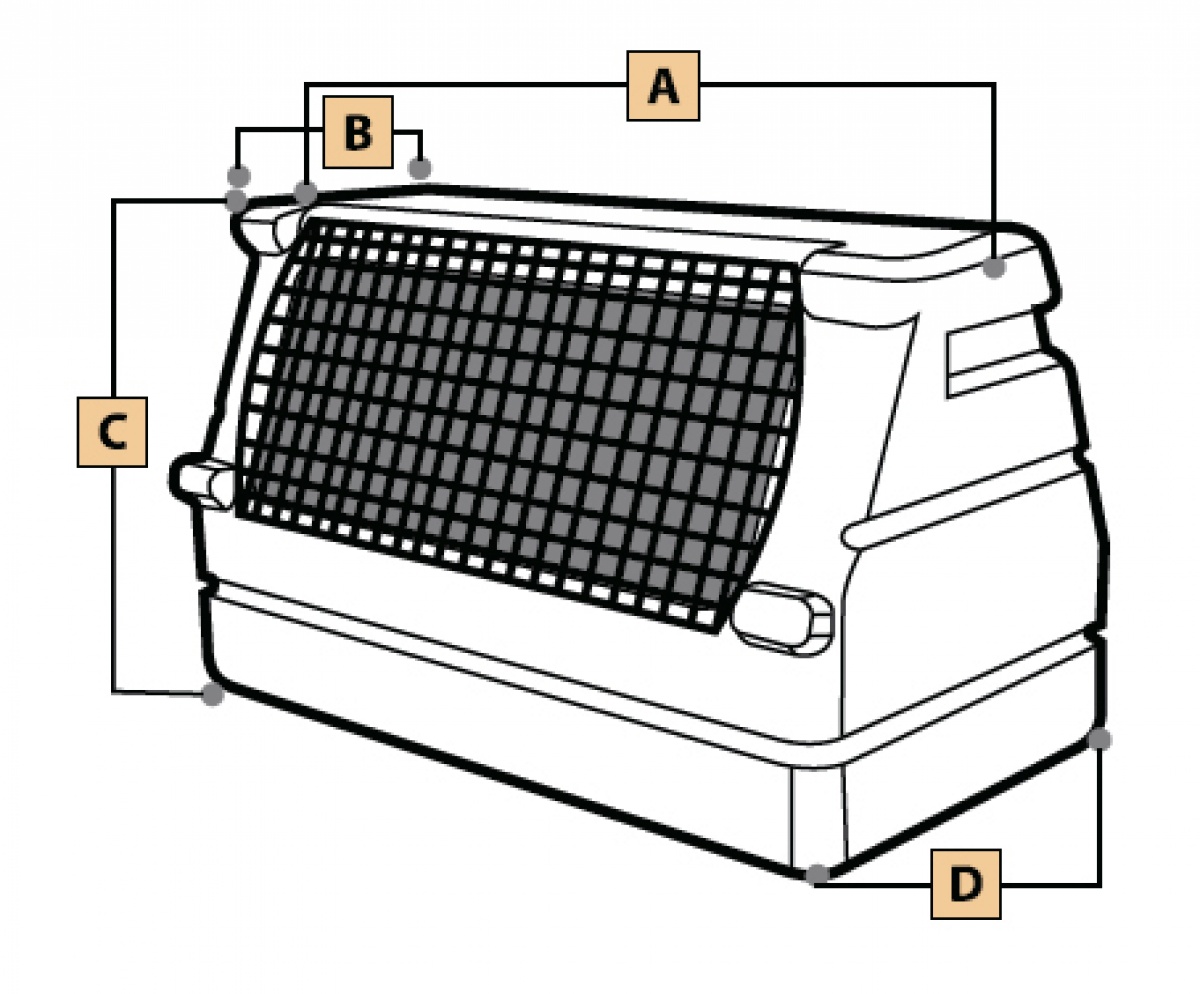 A
B
C
D